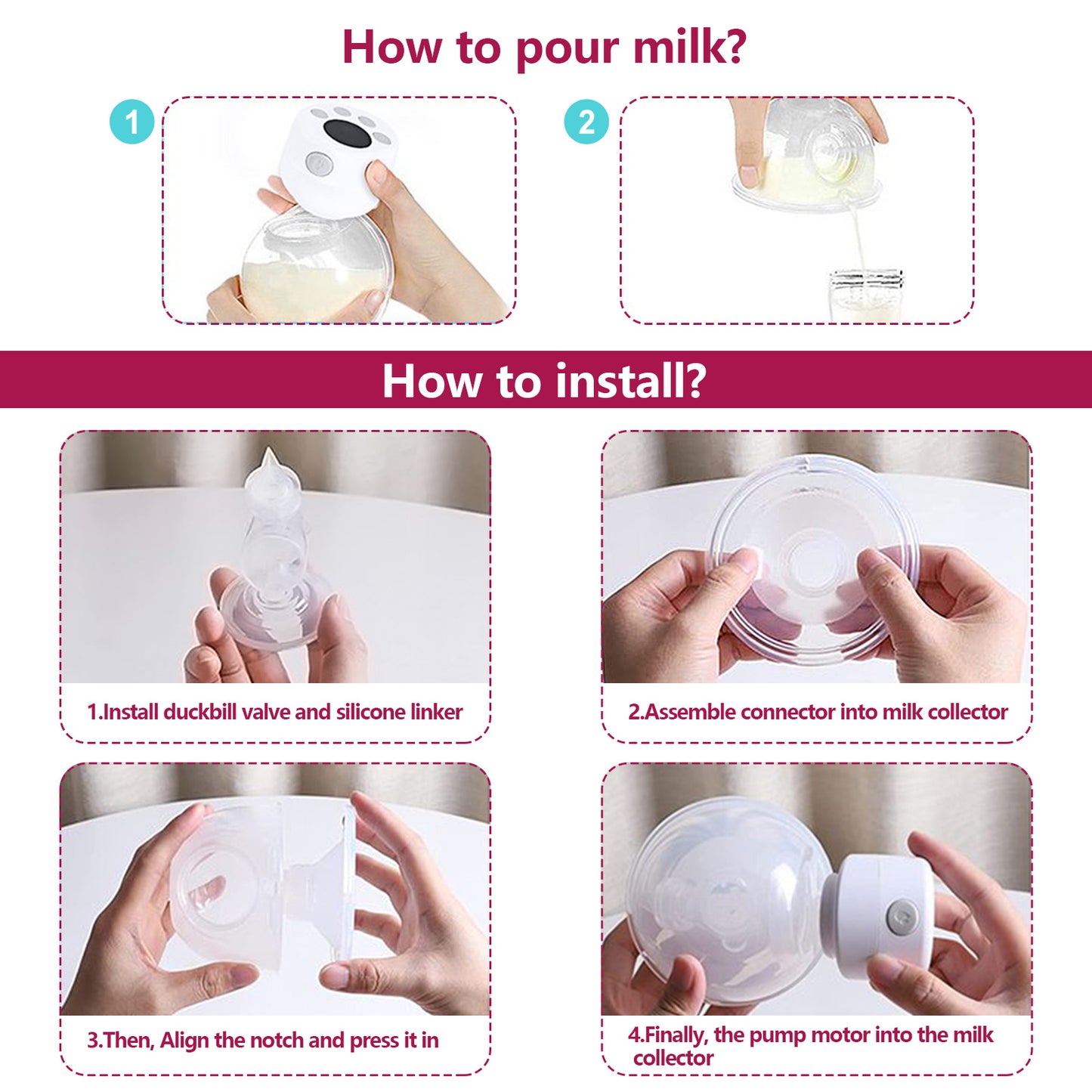 How to pour milk?

1

2

How to install?

1.Install duckbill valve and silicone linker

2.Assemble connector into milk collector

3.Then, Align the notch and press it in

4.Finally, the pump motor into the milk collector