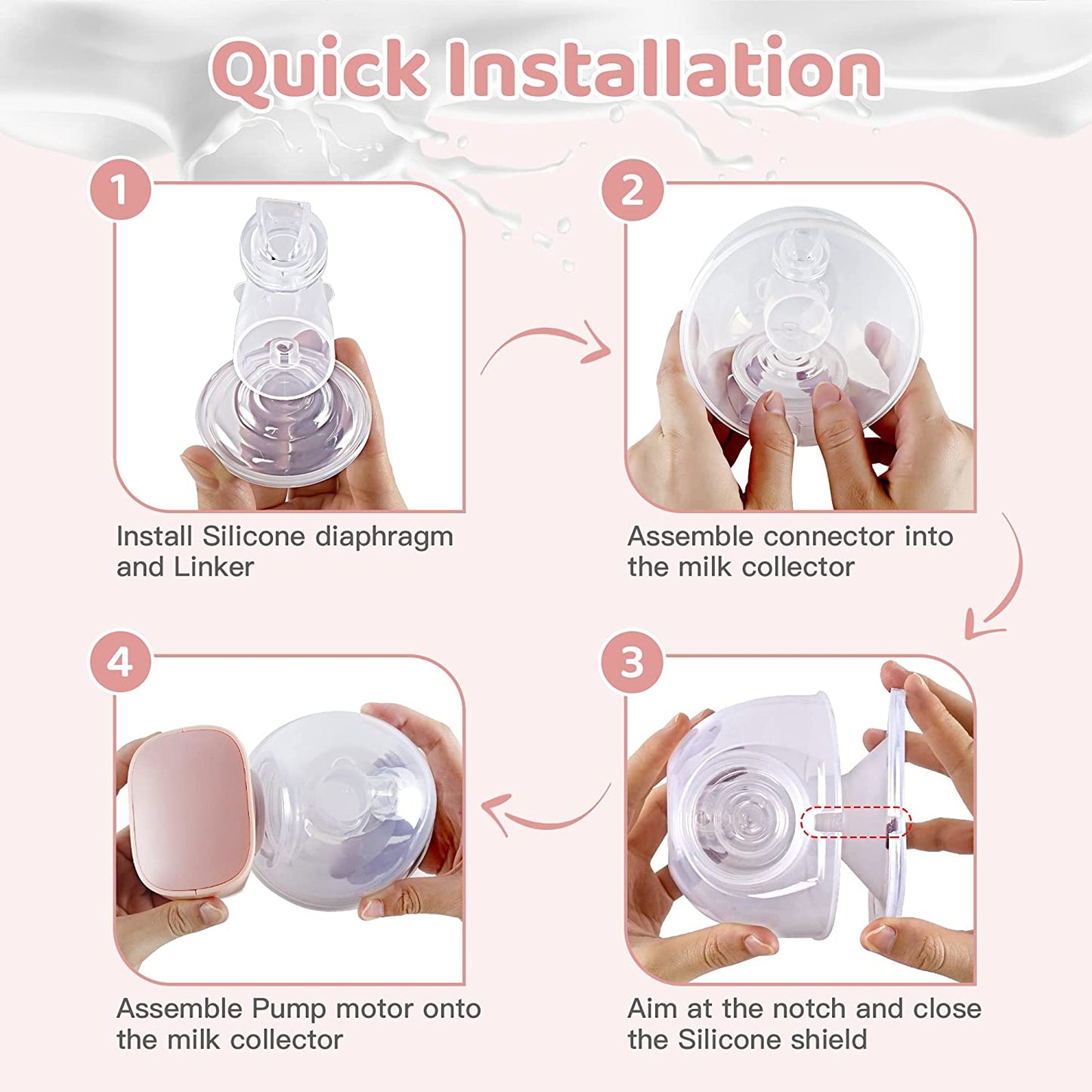 Quick Installation

1

Install Silicone diaphragm and Linker

2

Assemble connector into the milk collector

3

Aim at the notch and close the Silicone shield

4

Assemble Pump motor onto the milk collector